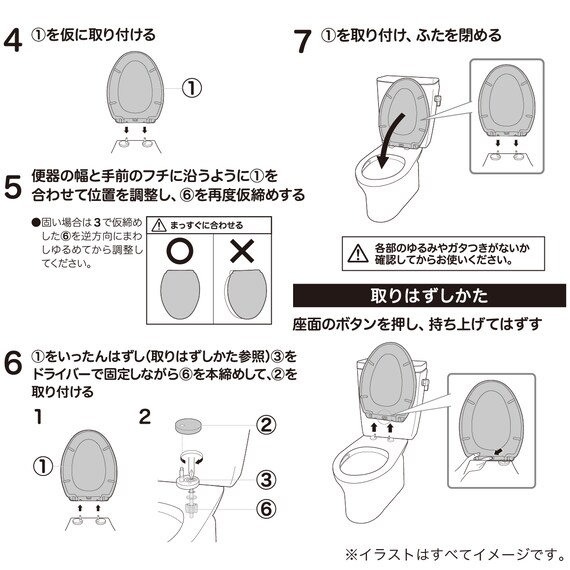 4 ①を仮に取り付ける

①

5 便器の幅と手前のフチに沿うように①を合わせて位置を調整し、⑥を再度仮締めする

●固い場合は3で仮締めした⑥を逆方向にまわしゆるめてから調整してください。

まっすぐに合わせる

○ ×

6 ①をいったんはずし(取りはずしかた参照)③をドライバーで固定しながら⑥を本締めして、②を取り付ける

1

①

2

②

③

⑥

7 ①を取り付け、ふたを閉める

各部のゆるみやガタつきがないか確認してからお使いください。

取りはずしかた

座面のボタンを押し、持ち上げてはずす

※イラストはすべてイメージです。