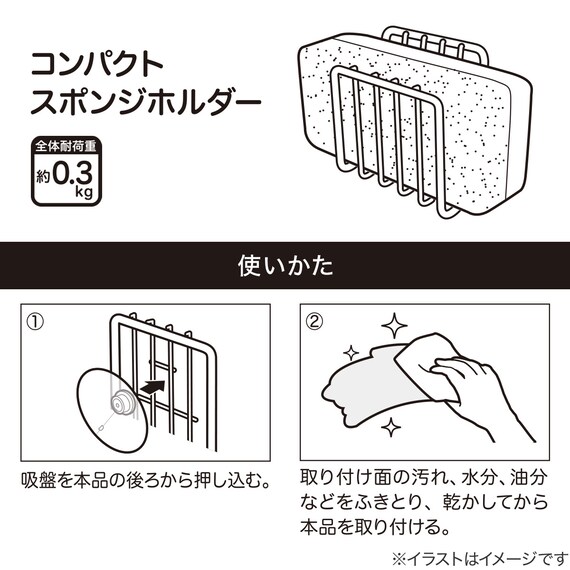 コンパクト
スポンジホルダー

全体耐荷重
約0.3kg

使いかた

①

吸盤を本品の後ろから押し込む。

②

取り付け面の汚れ、水分、油分などをふきとり、乾かしてから本品を取り付ける。

※イラストはイメージです