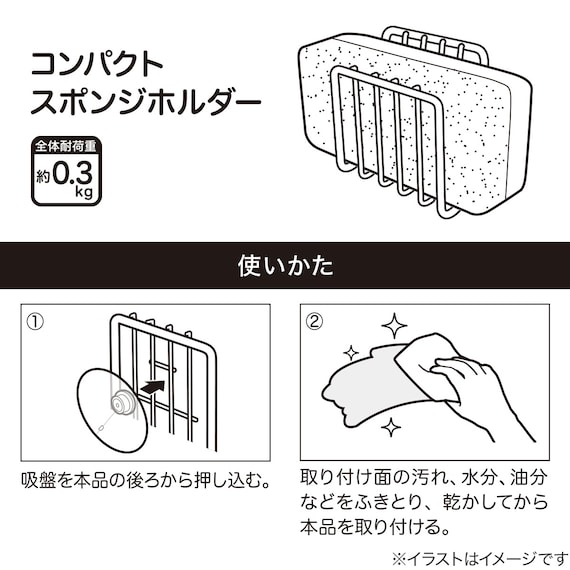 コンパクト
スポンジホルダー

全体耐荷重
約0.3kg

使いかた

①

吸盤を本品の後ろから押し込む。

②

取り付け面の汚れ、水分、油分などをふきとり、乾かしてから本品を取り付ける。

※イラストはイメージです