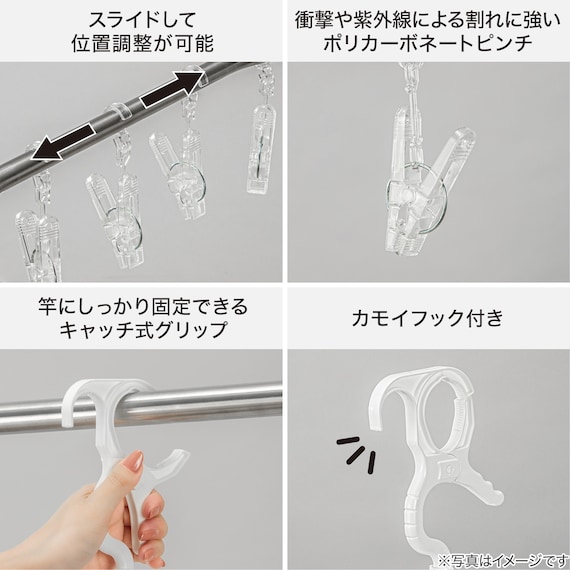 スライドして
位置調整が可能

衝撃や紫外線による割れに強い
ポリカーボネートピンチ

竿にしっかり固定できる
キャッチ式グリップ

カモイフック付き

※写真はイメージです