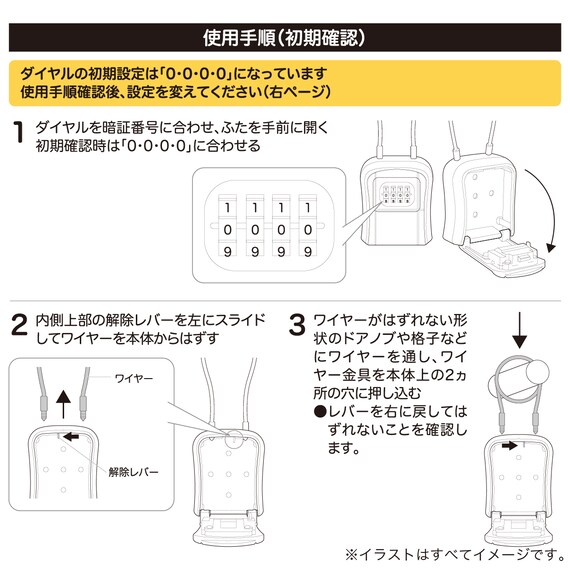 使用手順(初期確認)

ダイヤルの初期設定は「0・0・0・0」になっています
使用手順確認後、設定を変えてください(右ページ)

1 ダイヤルを暗証番号に合わせ、ふたを手前に開く
初期確認時は「0・0・0・0」に合わせる

1 1 1 1
0 0 0 0
9 9 9 9

2 内側上部の解除レバーを左にスライドしてワイヤーを本体からはずす

ワイヤー

解除レバー

3 ワイヤーがはずれない形状のドアノブや格子などにワイヤーを通し、ワイヤー金具を本体上の2ヵ所の穴に押し込む
●レバーを右に戻してはずれないことを確認します。

※イラストはすべてイメージです。