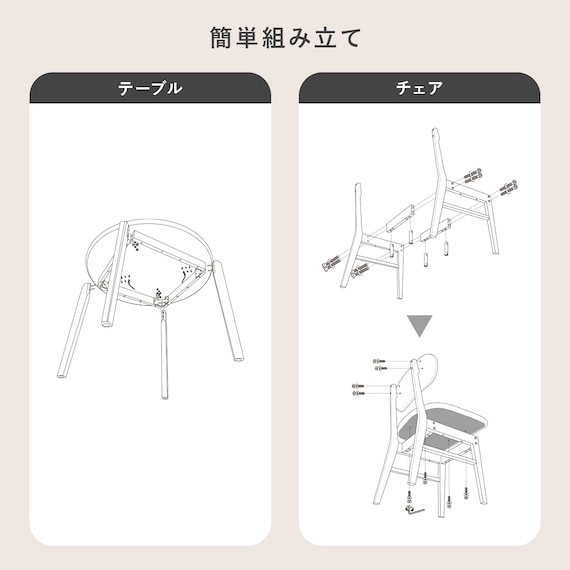 簡単組み立て

テーブル

チェア