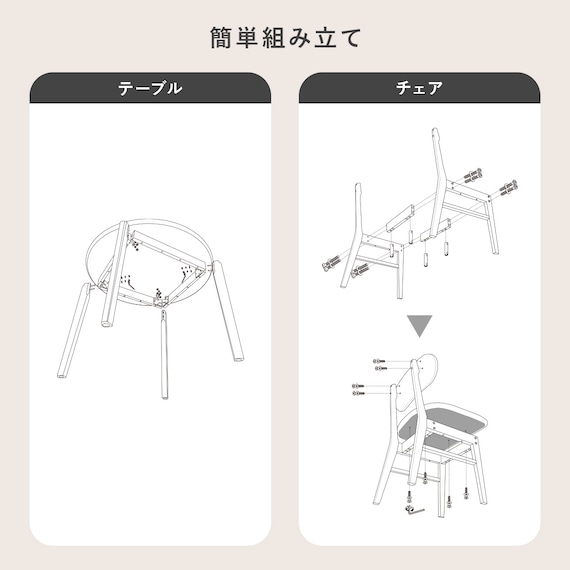 簡単組み立て

テーブル

チェア