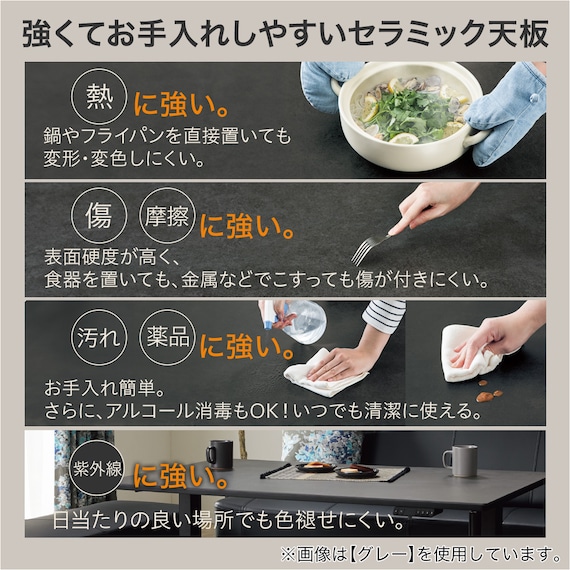 強くてお手入れしやすいセラミック天板

熱 に強い。
鍋やフライパンを直接置いても変形・変色しにくい。

傷 摩擦 に強い。
表面硬度が高く、食器を置いても、金属などでこすっても傷が付きにくい。

汚れ 薬品 に強い。
お手入れ簡単。
さらに、アルコール消毒もOK！いつでも清潔に使える。

紫外線 に強い。
日当たりの良い場所でも色褪せにくい。

※画像は【グレー】を使用しています。