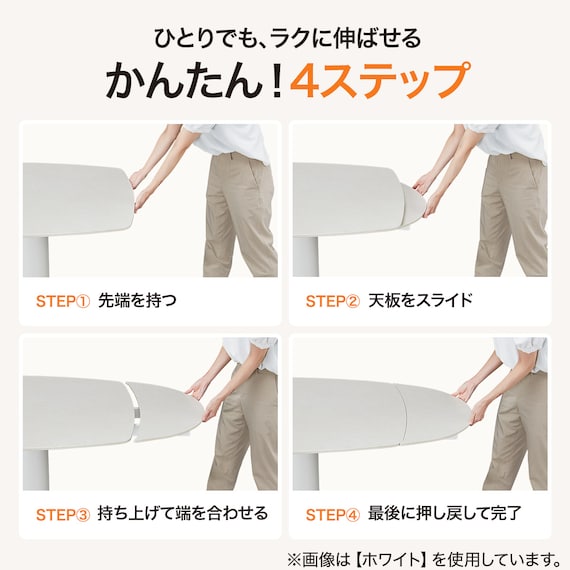 ひとりでも、ラクに伸ばせる

かんたん！4ステップ

STEP① 先端を持つ

STEP② 天板をスライド

STEP③ 持ち上げて端を合わせる

STEP④ 最後に押し戻して完了

※画像は【ホワイト】を使用しています。