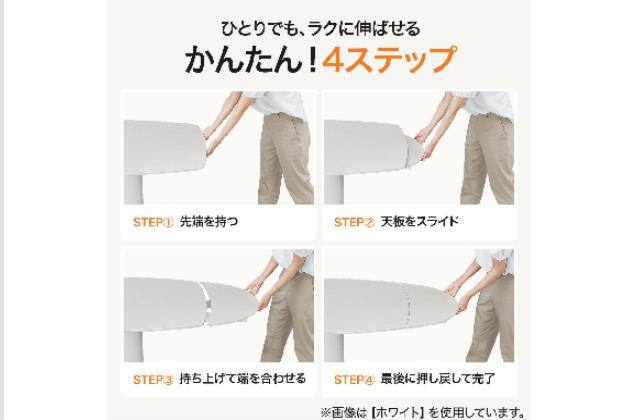 ひとりでも、ラクに伸ばせる
かんたん！4ステップ

STEP① 先端を持つ

STEP② 天板をスライド

STEP③ 持ち上げて端を合わせる

STEP④ 最後に押し戻して完了

※画像は【ホワイト】を使用しています。