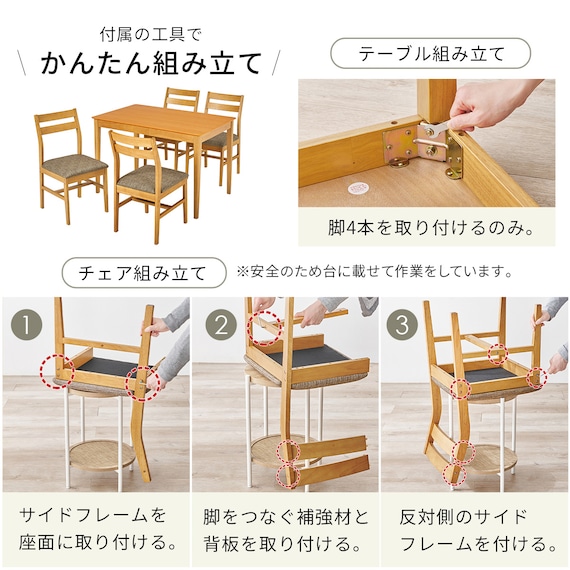 付属の工具で
かんたん組み立て

テーブル組み立て

脚4本を取り付けるのみ。

チェア組み立て

※安全のため台に載せて作業をしています。

1
サイドフレームを座面に取り付ける。

2
脚をつなぐ補強材と背板を取り付ける。

3
反対側のサイドフレームを付ける。