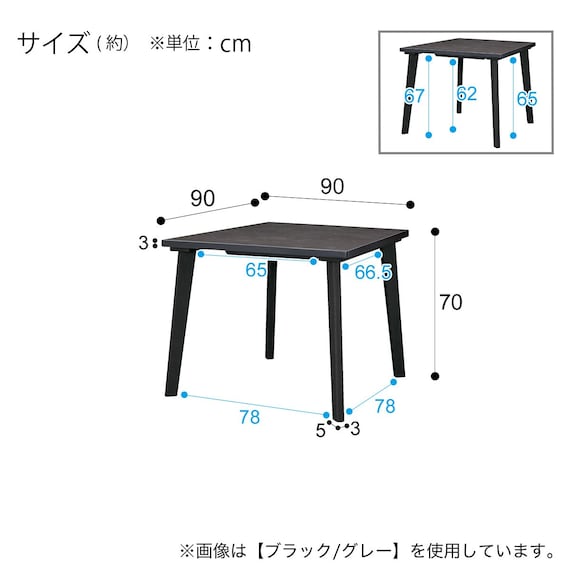 サイズ（約） ※単位：cm

67
62
65

90
90
3
65
66.5
70
78
78
5
3

※画像は【ブラック/グレー】を使用しています。