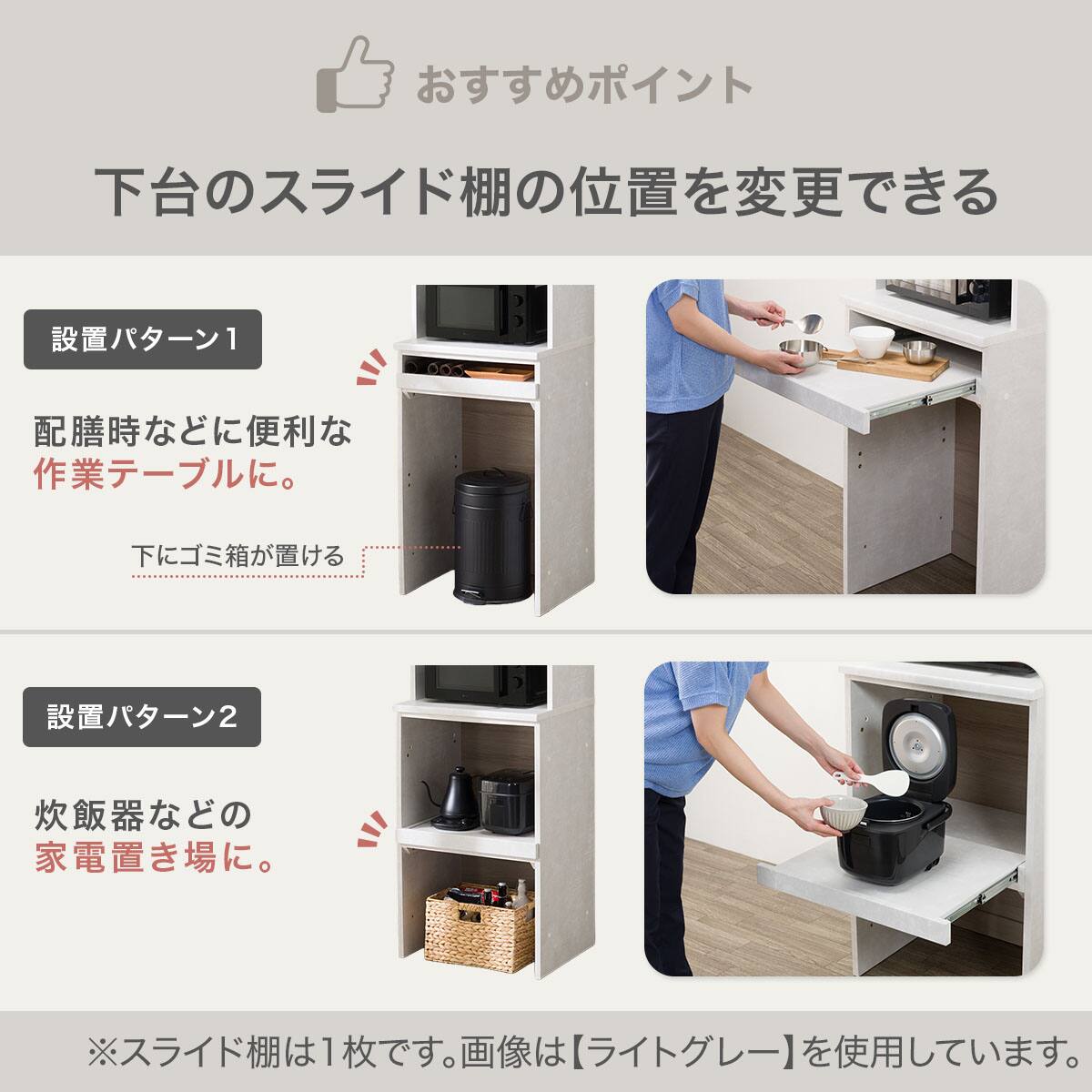 おすすめポイント

下台のスライド棚の位置を変更できる

設置パターン1

配膳時などに便利な作業テーブルに。

下にゴミ箱が置ける

設置パターン2

炊飯器などの家電置き場に。

※スライド棚は1枚です。画像は【ライトグレー】を使用しています。