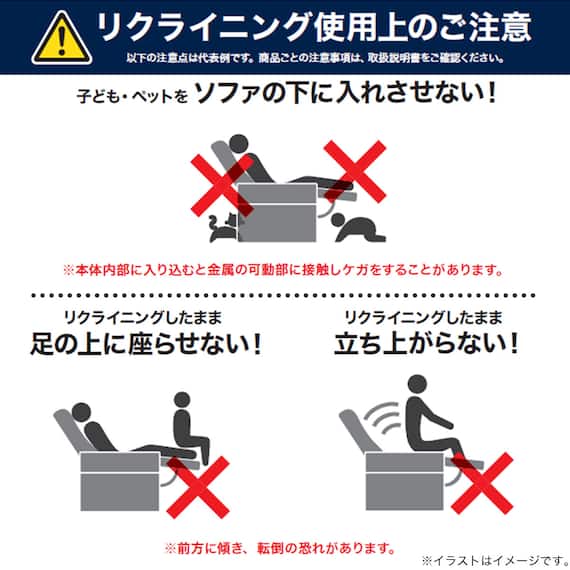 リクライニング使用上のご注意

以下の注意点は代表例です。商品ごとの注意事項は、取扱説明書をご確認ください。

子ども・ペットを ソファの下に入れさせない！

※本体内部に入り込むと金属の可動部に接触しケガをすることがあります。

リクライニングしたまま
足の上に座らせない！

リクライニングしたまま
立ち上がらない！

※前方に傾き、転倒の恐れがあります。

※イラストはイメージです。