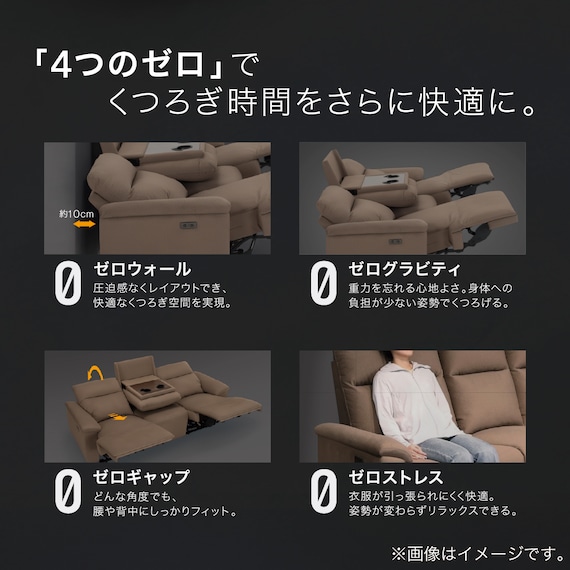 「4つのゼロ」で
くつろぎ時間をさらに快適に。

約10cm

0 ゼロウォール
圧迫感なくレイアウトでき、
快適なくつろぎ空間を実現。

0 ゼログラビティ
重力を忘れる心地よさ。身体への
負担が少ない姿勢でくつろげる。

0 ゼロギャップ
どんな角度でも、
腰や背中にしっかりフィット。

0 ゼロストレス
衣服が引っ張られにくく快適。
姿勢が変わらずリラックスできる。

※画像はイメージです。