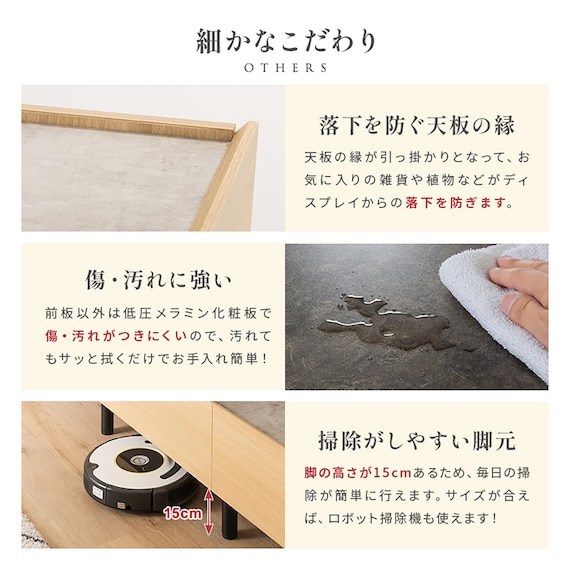 細かなこだわり
OTHERS

落下を防ぐ天板の縁

天板の縁が引っ掛かりとなって、お気に入りの雑貨や植物などがディスプレイからの落下を防ぎます。

傷・汚れに強い

前板以外は低圧メラミン化粧板で傷・汚れがつきにくいので、汚れてもサッと拭くだけでお手入れ簡単！

15cm

掃除がしやすい脚元

脚の高さが15cmあるため、毎日の掃除が簡単に行えます。サイズが合えば、ロボット掃除機も使えます！