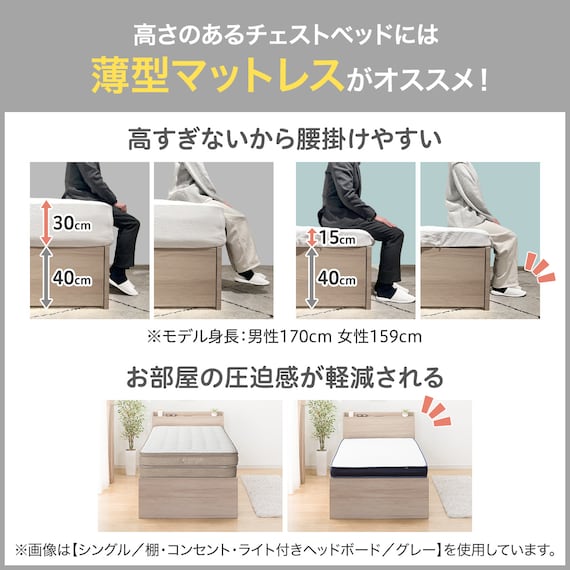 高さのあるチェストベッドには

薄型マットレスがオススメ!

高すぎないから腰掛けやすい

30cm

40cm

15cm

40cm

※モデル身長:男性170cm 女性159cm

お部屋の圧迫感が軽減される

※画像は【シングル／棚・コンセント・ライト付きヘッドボード／グレー】を使用しています。