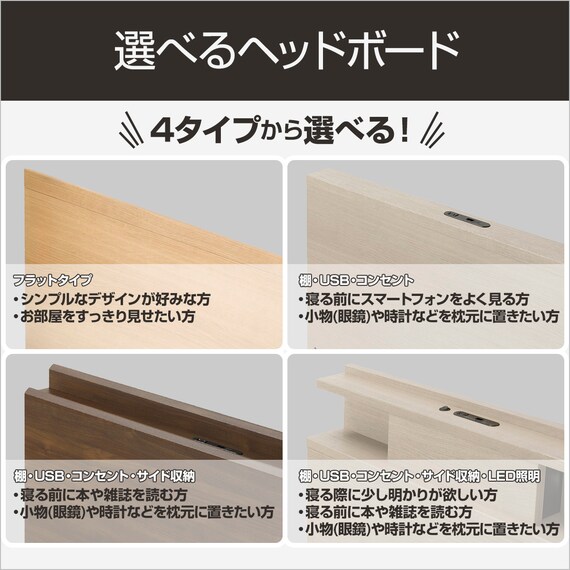 選べるヘッドボード

4タイプから選べる！

フラットタイプ
・シンプルなデザインが好みな方
・お部屋をすっきり見せたい方

棚・USB・コンセント
・寝る前にスマートフォンをよく見る方
・小物(眼鏡)や時計などを枕元に置きたい方

棚・USB・コンセント・サイド収納
・寝る前に本や雑誌を読む方
・小物(眼鏡)や時計などを枕元に置きたい方

棚・USB・コンセント・サイド収納・LED照明
・寝る際に少し明かりが欲しい方
・寝る前に本や雑誌を読む方
・小物(眼鏡)や時計などを枕元に置きたい方