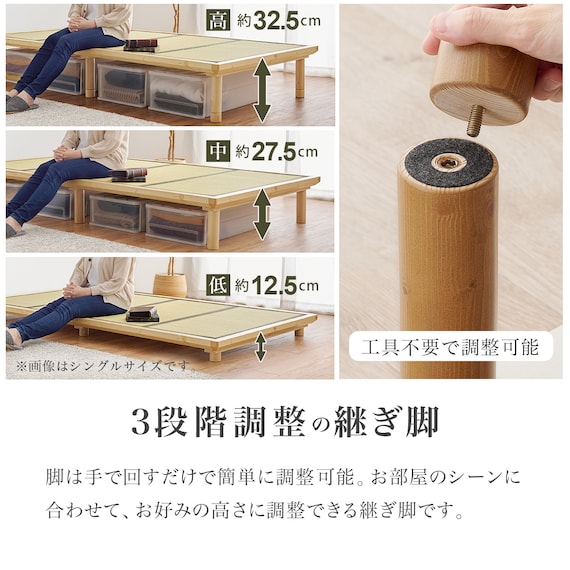 高 約32.5cm

中 約27.5cm

低 約12.5cm

※画像はシングルサイズです。

工具不要で調整可能

3段階調整の継ぎ脚

脚は手で回すだけで簡単に調整可能。お部屋のシーンに合わせて、お好みの高さに調整できる継ぎ脚です。