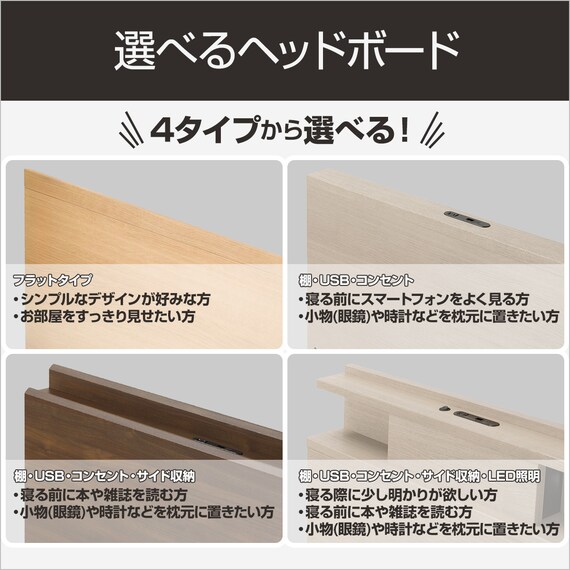 選べるヘッドボード

4タイプから選べる！

フラットタイプ
・シンプルなデザインが好みな方
・お部屋をすっきり見せたい方

棚・USB・コンセント
・寝る前にスマートフォンをよく見る方
・小物(眼鏡)や時計などを枕元に置きたい方

棚・USB・コンセント・サイド収納
・寝る前に本や雑誌を読む方
・小物(眼鏡)や時計などを枕元に置きたい方

棚・USB・コンセント・サイド収納・LED照明
・寝る際に少し明かりが欲しい方
・寝る前に本や雑誌を読む方
・小物(眼鏡)や時計などを枕元に置きたい方