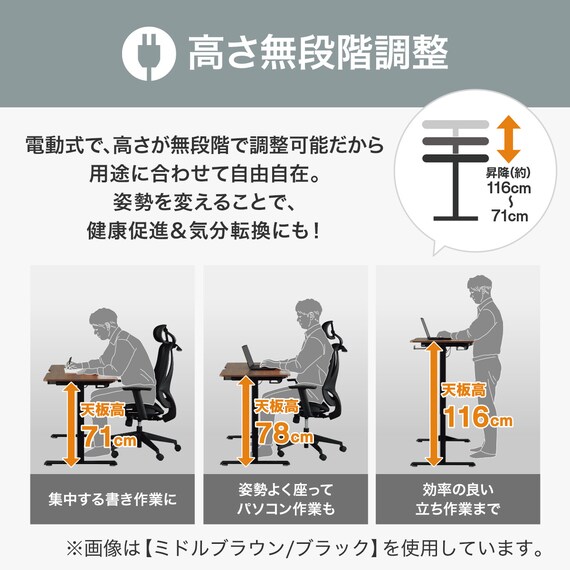 高さ無段階調整

電動式で、高さが無段階で調整可能だから
用途に合わせて自由自在。
姿勢を変えることで、
健康促進＆気分転換にも！

昇降(約)
116cm
~
71cm

天板高
71cm

集中する書き作業に

天板高
78cm

姿勢よく座って
パソコン作業も

天板高
116cm

効率の良い
立ち作業まで

※画像は【ミドルブラウン/ブラック】を使用しています。