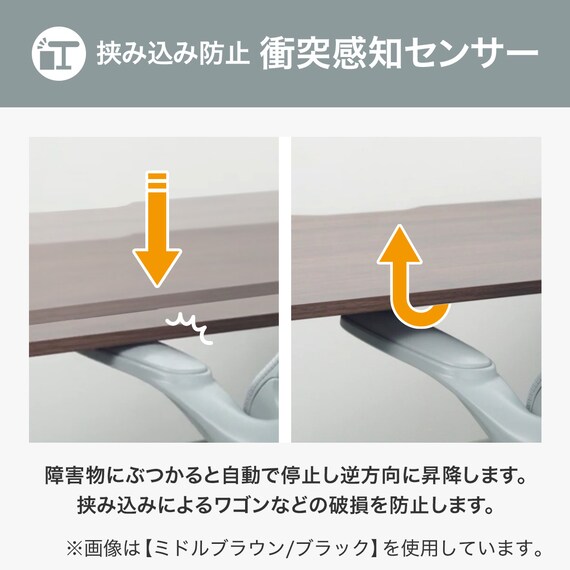 挟み込み防止 衝突感知センサー

障害物にぶつかると自動で停止し逆方向に昇降します。
挟み込みによるワゴンなどの破損を防止します。

※画像は【ミドルブラウン/ブラック】を使用しています。