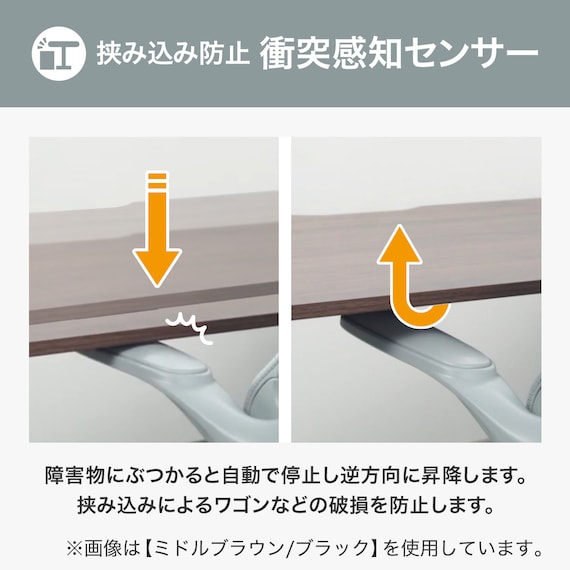 挟み込み防止 衝突感知センサー

障害物にぶつかると自動で停止し逆方向に昇降します。
挟み込みによるワゴンなどの破損を防止します。

※画像は【ミドルブラウン/ブラック】を使用しています。