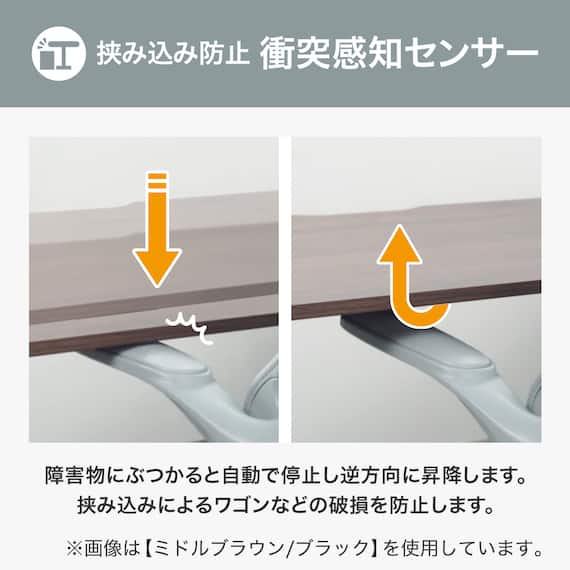 挟み込み防止 衝突感知センサー

障害物にぶつかると自動で停止し逆方向に昇降します。
挟み込みによるワゴンなどの破損を防止します。

※画像は【ミドルブラウン/ブラック】を使用しています。