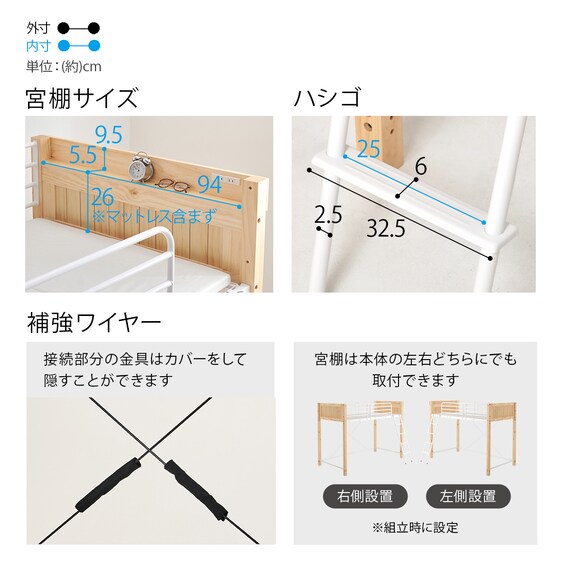 外寸
内寸
単位：(約)cm

宮棚サイズ

9.5
5.5
94
26
※マットレス含まず

ハシゴ

25
6
2.5
32.5

補強ワイヤー

接続部分の金具はカバーをして隠すことができます

宮棚は本体の左右どちらにでも取付できます

右側設置
左側設置

※組立時に設定