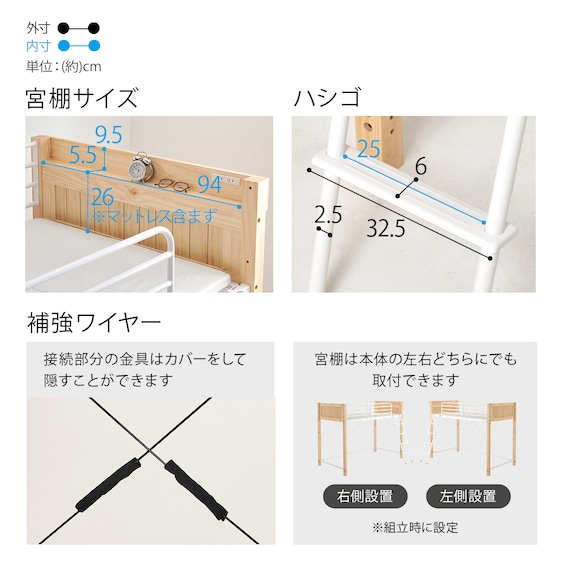 外寸
内寸
単位：(約)cm

宮棚サイズ

9.5
5.5
94
26
※マットレス含まず

ハシゴ

25
6
2.5
32.5

補強ワイヤー

接続部分の金具はカバーをして隠すことができます

宮棚は本体の左右どちらにでも取付できます

右側設置
左側設置

※組立時に設定