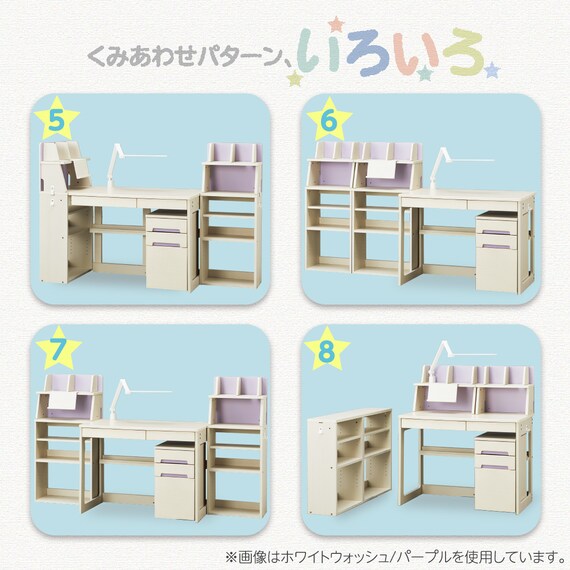 くみあわせパターン、いろいろ

5

6

7

8

※画像はホワイトウォッシュ/パープルを使用しています。