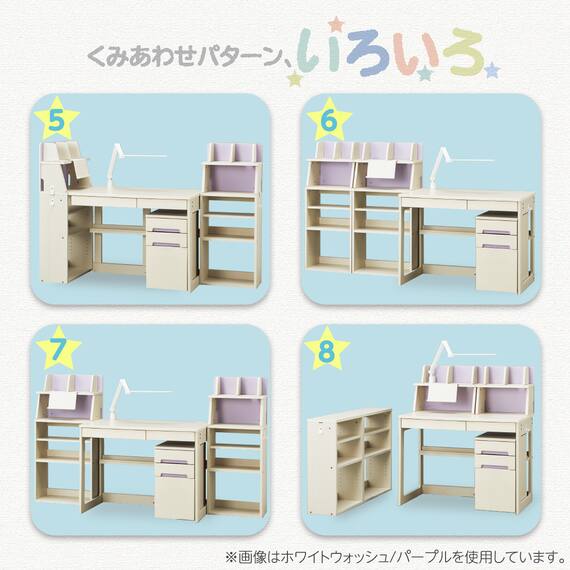 くみあわせパターン、いろいろ

5

6

7

8

※画像はホワイトウォッシュ/パープルを使用しています。