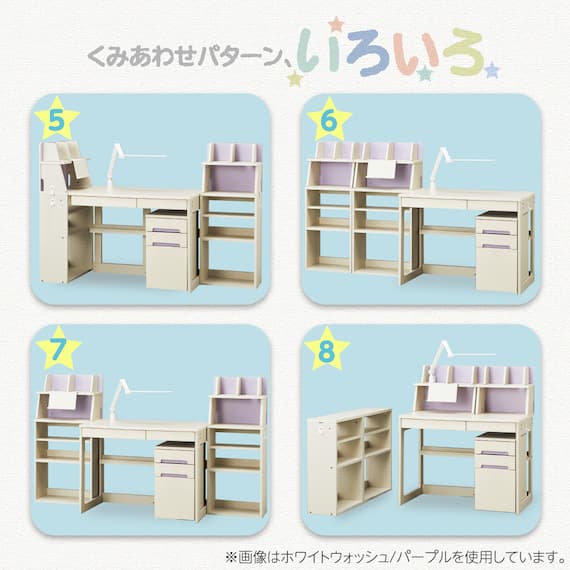 くみあわせパターン、いろいろ

5

6

7

8

※画像はホワイトウォッシュ/パープルを使用しています。