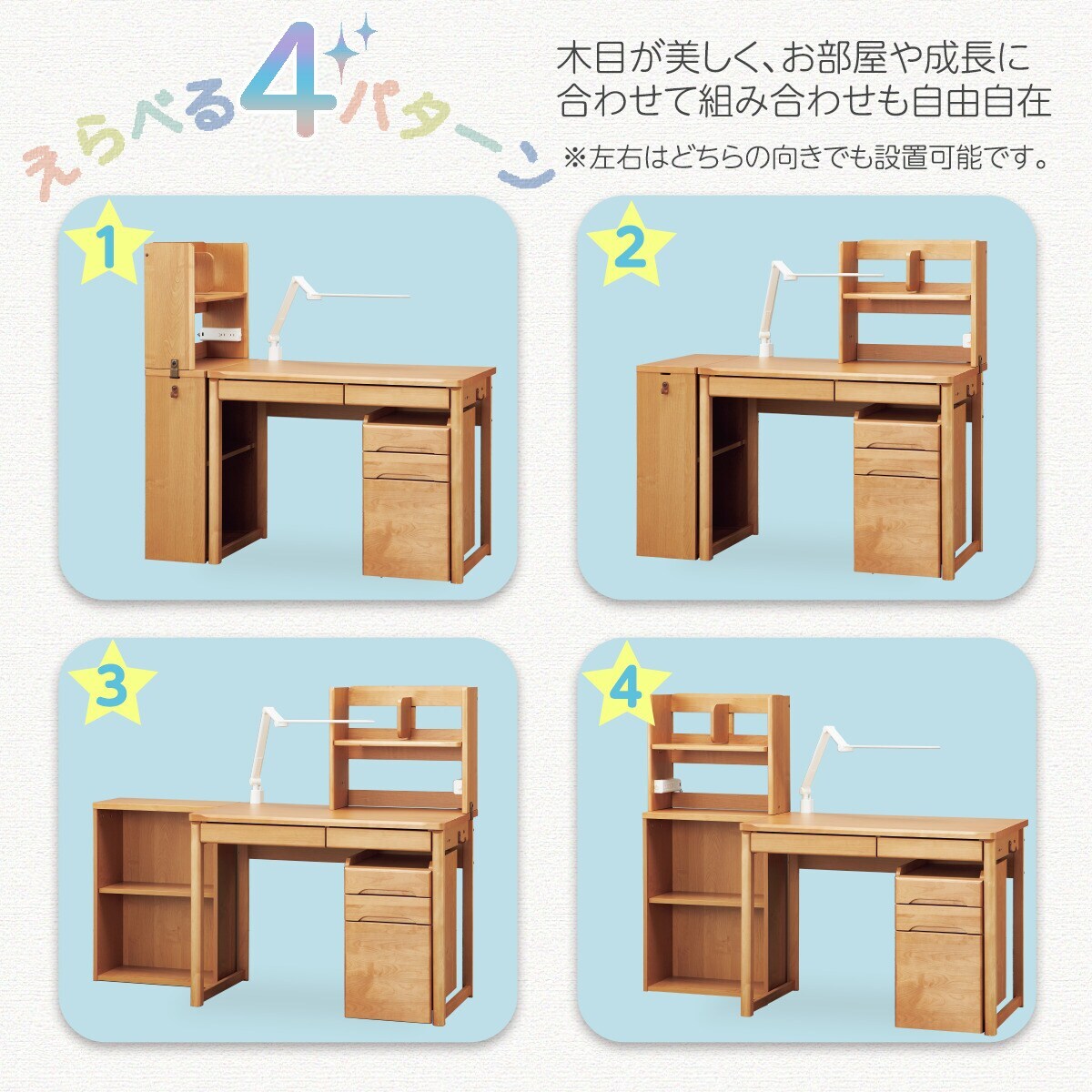 えらべる4パターン

木目が美しく、お部屋や成長に合わせて組み合わせも自由自在

※左右はどちらの向きでも設置可能です。

1

2

3

4