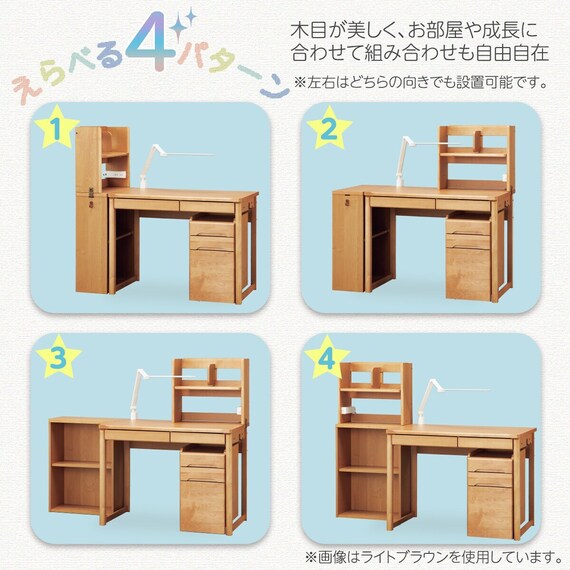 えらべる4パターン

木目が美しく、お部屋や成長に合わせて組み合わせも自由自在

※左右はどちらの向きでも設置可能です。

1

2

3

4

※画像はライトブラウンを使用しています。