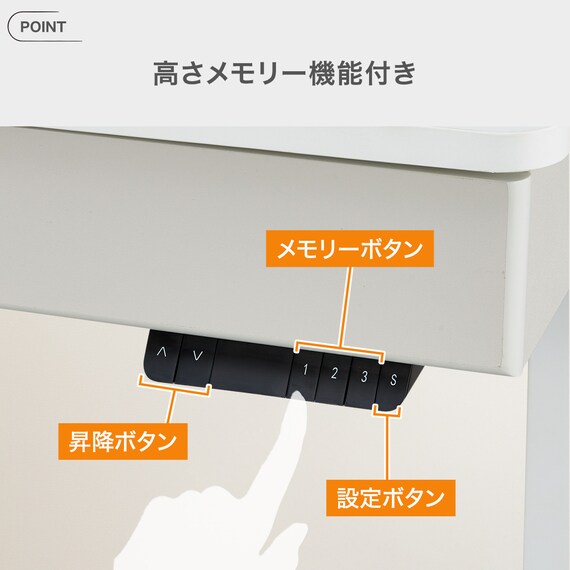 POINT

高さメモリー機能付き

メモリーボタン

∧ ∨ 1 2 3 S

昇降ボタン

設定ボタン