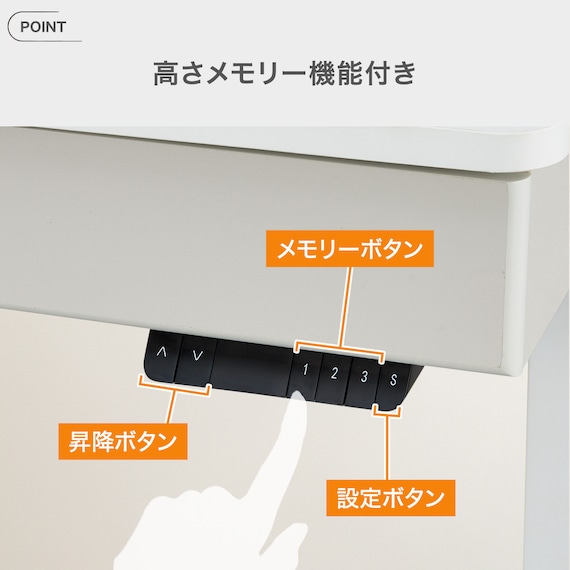 POINT

高さメモリー機能付き

メモリーボタン

∧ ∨ 1 2 3 S

昇降ボタン

設定ボタン