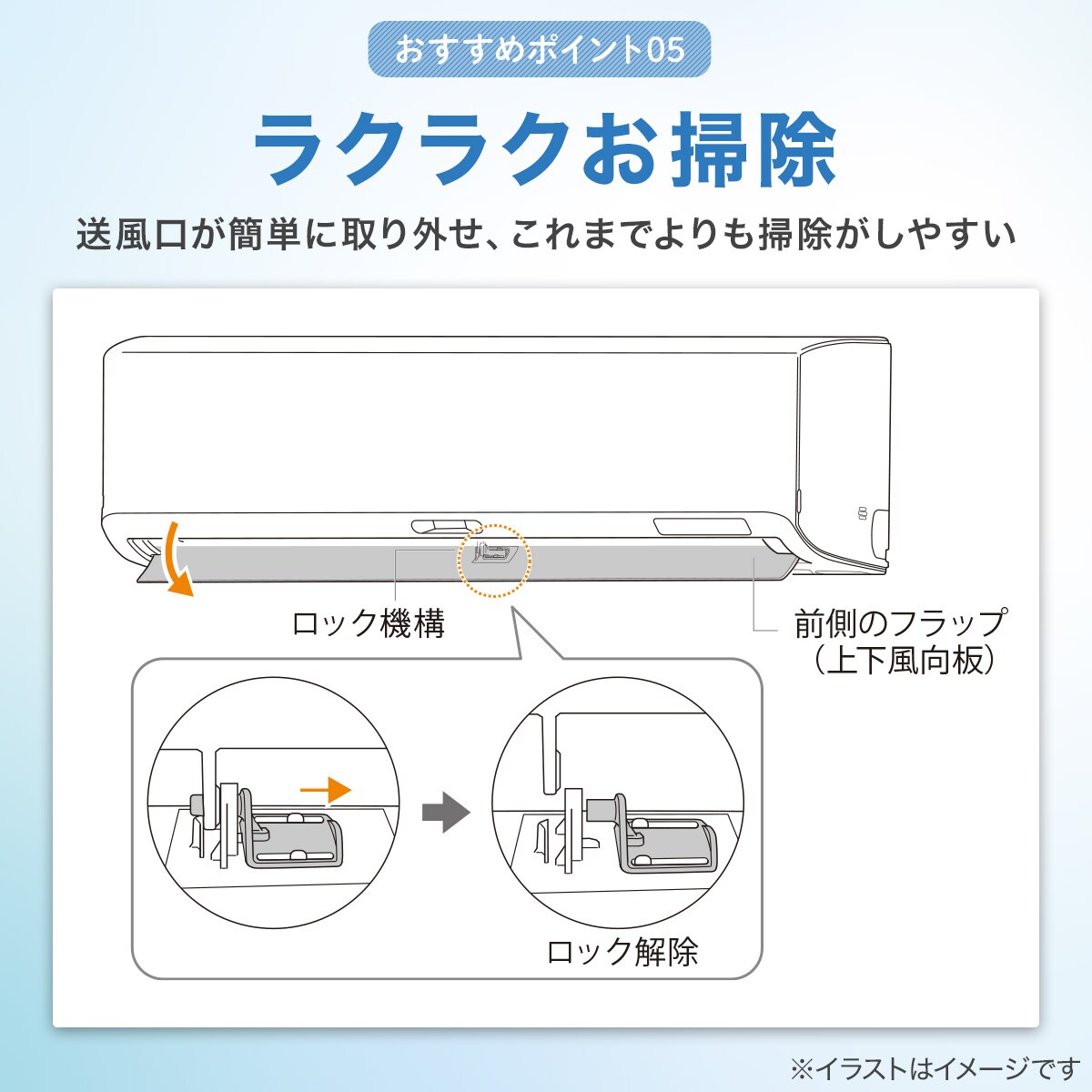 おすすめポイント05

ラクラクお掃除

送風口が簡単に取り外せ、これまでよりも掃除がしやすい

ロック機構

前側のフラップ
（上下風向板）

ロック解除

※イラストはイメージです