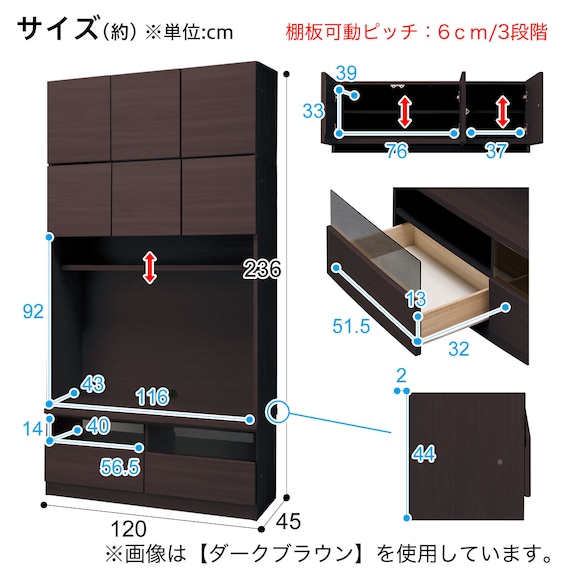 サイズ(約) ※単位:cm

棚板可動ピッチ：6ｃｍ/3段階

39
33
76
37

236
92
43
116
14
40
56.5
120
45

13
51.5
32

2
44

※画像は【ダークブラウン】を使用しています。