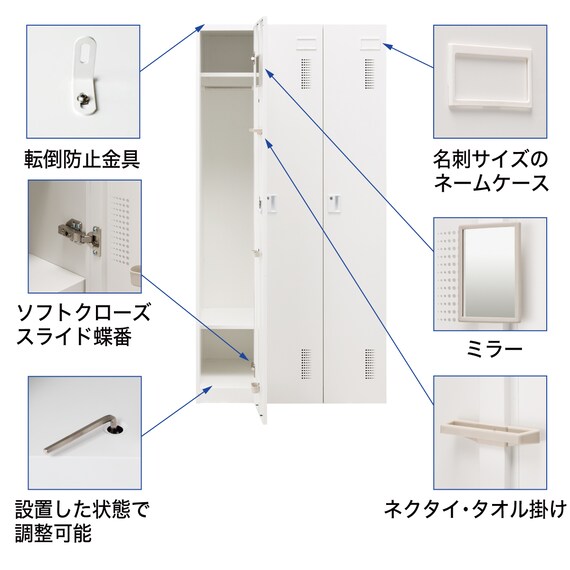 転倒防止金具

ソフトクローズ
スライド蝶番

設置した状態で
調整可能

名刺サイズの
ネームケース

ミラー

ネクタイ・タオル掛け