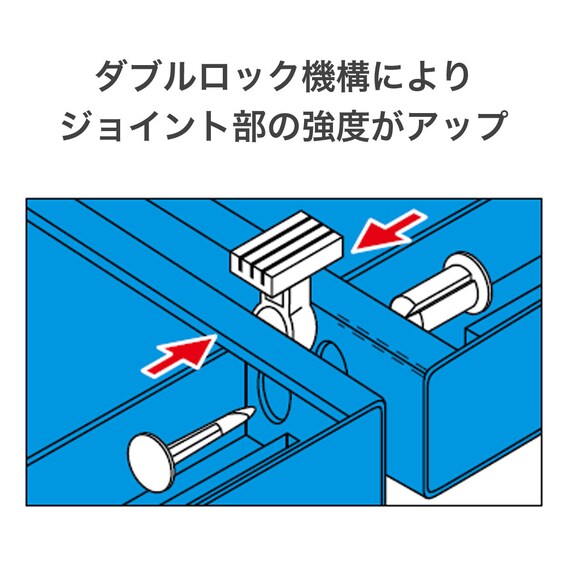 ダブルロック機構により
ジョイント部の強度がアップ