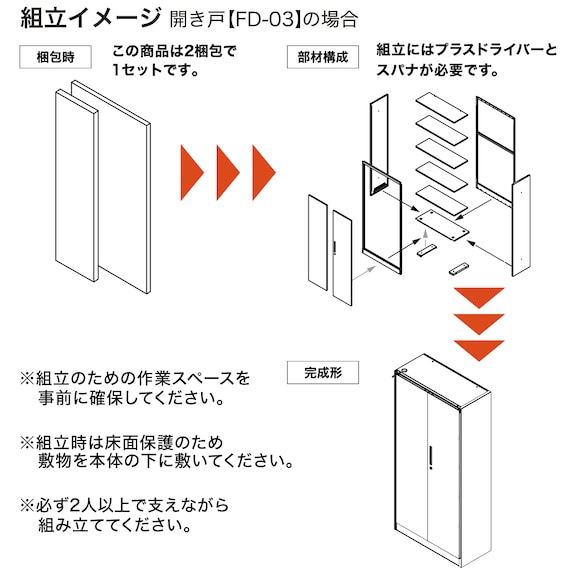 組立イメージ 開き戸【FD-03】の場合

梱包時

この商品は2梱包で1セットです。

部材構成

組立にはプラスドライバーとスパナが必要です。

完成形

※組立のための作業スペースを事前に確保してください。

※組立時は床面保護のため敷物を本体の下に敷いてください。

※必ず2人以上で支えながら組み立ててください。