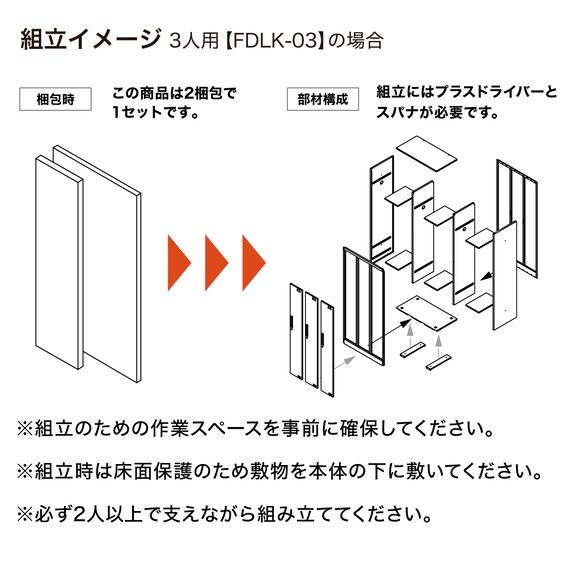 組立イメージ 3人用【FDLK-03】の場合

梱包時

この商品は2梱包で1セットです。

部材構成

組立にはプラスドライバーとスパナが必要です。

※組立のための作業スペースを事前に確保してください。

※組立時は床面保護のため敷物を本体の下に敷いてください。

※必ず2人以上で支えながら組み立ててください。