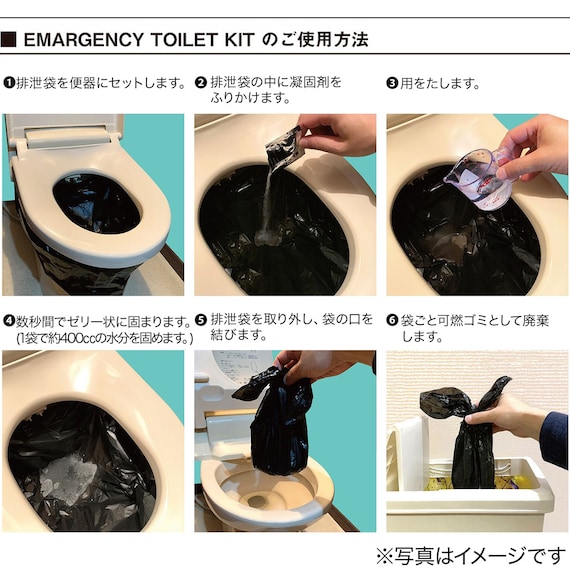 ■ EMARGENCY TOILET KIT のご使用方法

❶排泄袋を便器にセットします。

❷排泄袋の中に凝固剤をふりかけます。

❸用をたします。

❹数秒間でゼリー状に固まります。(1袋で約400ccの水分を固めます。)

❺排泄袋を取り外し、袋の口を結びます。

❻袋ごと可燃ゴミとして廃棄します。

※写真はイメージです