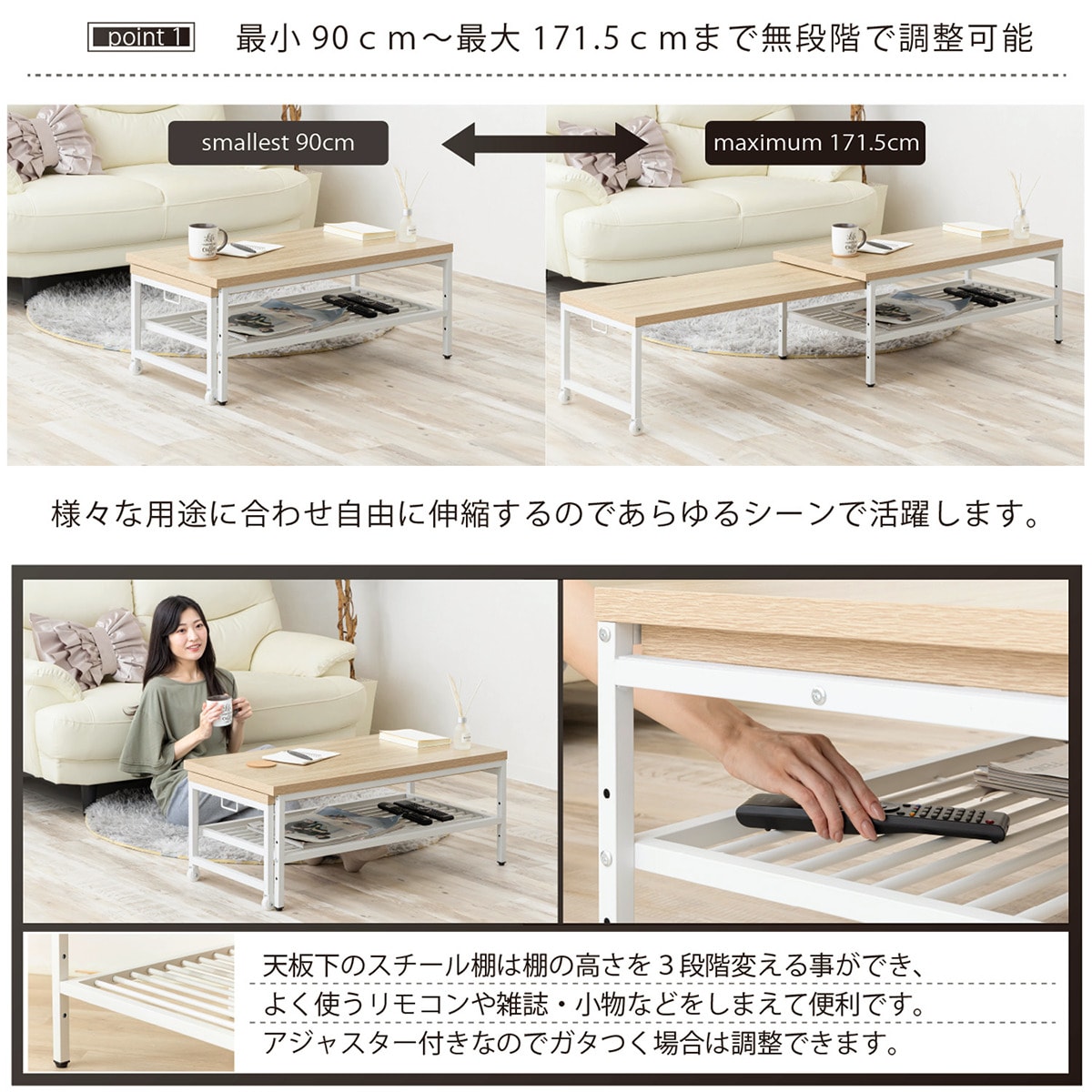 point 1 最小 90ｃｍ～最大 171.5ｃｍまで無段階で調整可能

smallest 90cm

maximum 171.5cm

様々な用途に合わせ自由に伸縮するのであらゆるシーンで活躍します。

天板下のスチール棚は棚の高さを３段階変える事ができ、
よく使うリモコンや雑誌・小物などをしまえて便利です。
アジャスター付きなのでガタつく場合は調整できます。