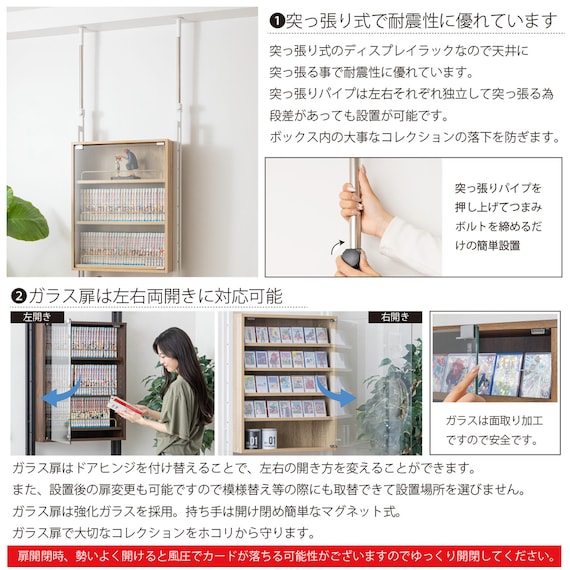 ❶突っ張り式で耐震性に優れています

突っ張り式のディスプレイラックなので天井に突っ張る事で耐震性に優れています。
突っ張りパイプは左右それぞれ独立して突っ張る為段差があっても設置が可能です。
ボックス内の大事なコレクションの落下を防ぎます。

突っ張りパイプを押し上げてつまみボルトを締めるだけの簡単設置

❷ガラス扉は左右両開きに対応可能

左開き

右開き

01

01

ガラスは面取り加工ですので安全です。

ガラス扉はドアヒンジを付け替えることで、左右の開き方を変えることができます。
また、設置後の扉変更も可能ですので模様替え等の際にも取替できて設置場所を選びません。
ガラス扉は強化ガラスを採用。持ち手は開け閉め簡単なマグネット式。
ガラス扉で大切なコレクションをホコリから守ります。

扉開閉時、勢いよく開けると風圧でカードが落ちる可能性がございますのでゆっくり開閉してください。