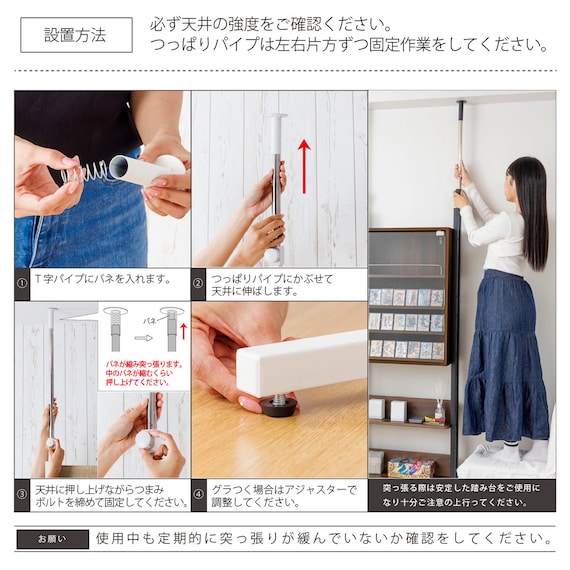 設置方法

必ず天井の強度をご確認ください。
つっぱりパイプは左右片方ずつ固定作業をしてください。

① T字パイプにバネを入れます。

② つっぱりパイプにかぶせて天井に伸ばします。

バネ

バネが縮み突っ張ります。中のバネが縮むくらい押し上げてください。

③ 天井に押し上げながらつまみボルトを締めて固定してください。

④ グラつく場合はアジャスターで調整してください。

突っ張る際は安定した踏み台をご使用になり十分ご注意の上行ってください。

お願い 使用中も定期的に突っ張りが緩んでいないか確認をしてください。