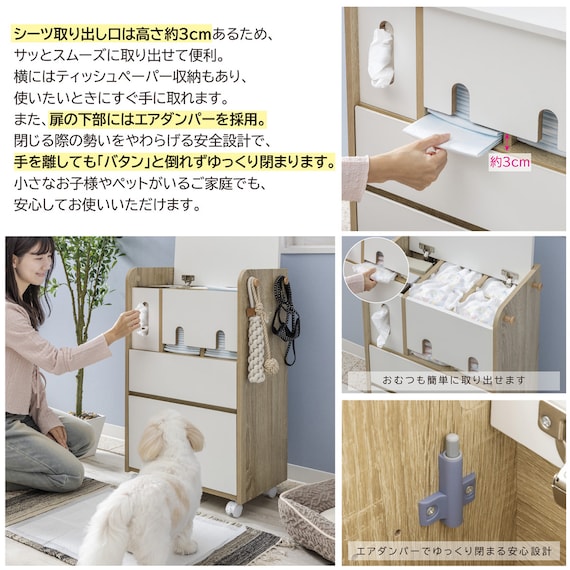 シーツ取り出し口は高さ約3cmあるため、サッとスムーズに取り出せて便利。横にはティッシュペーパー収納もあり、使いたいときにすぐ手に取れます。また、扉の下部にはエアダンパーを採用。閉じる際の勢いをやわらげる安全設計で、手を離しても「バタン」と倒れずゆっくり閉まります。小さなお子様やペットがいるご家庭でも、安心してお使いいただけます。

約3cm

おむつも簡単に取り出せます

エアダンパーでゆっくり閉まる安心設計