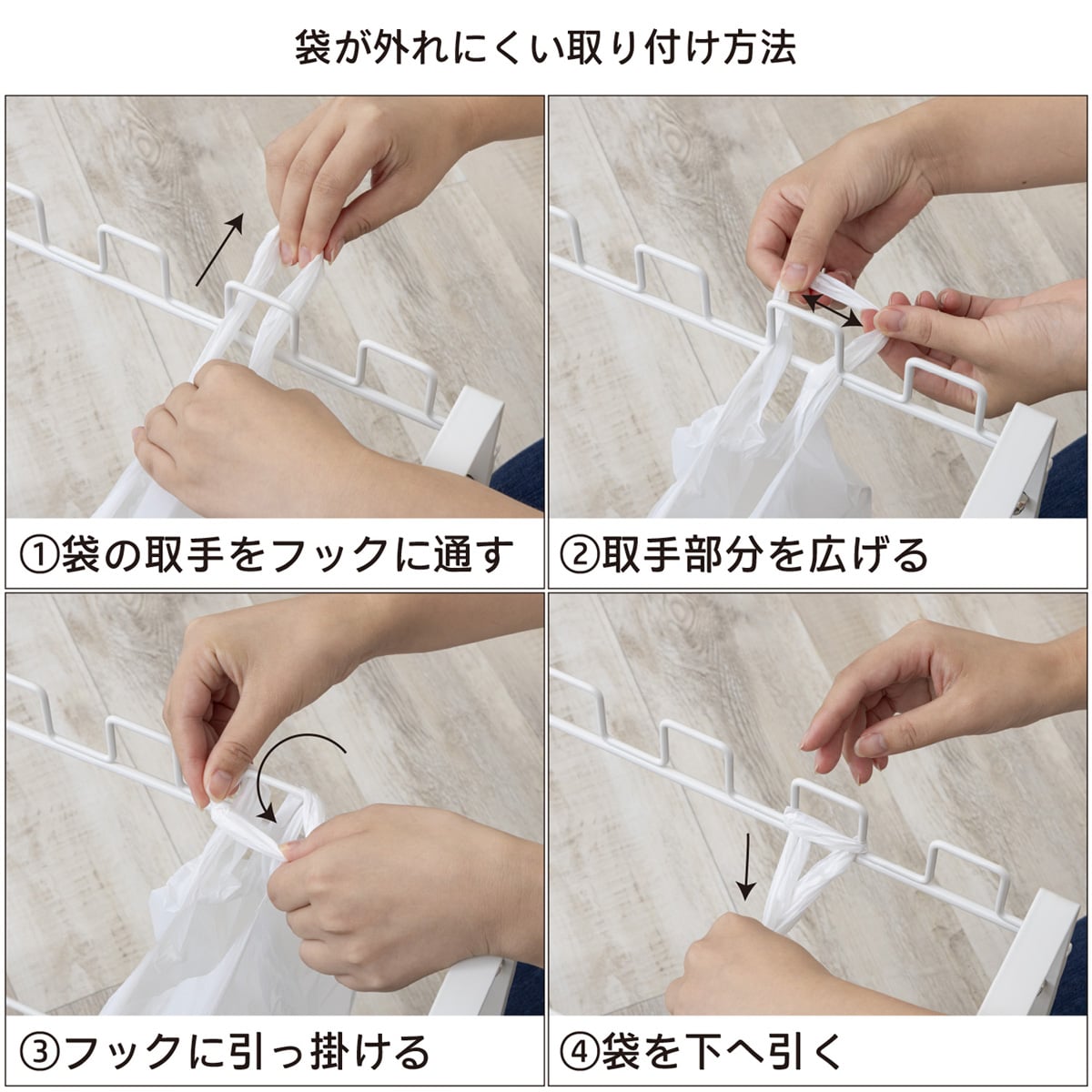 袋が外れにくい取り付け方法

①袋の取手をフックに通す

②取手部分を広げる

③フックに引っ掛ける

④袋を下へ引く