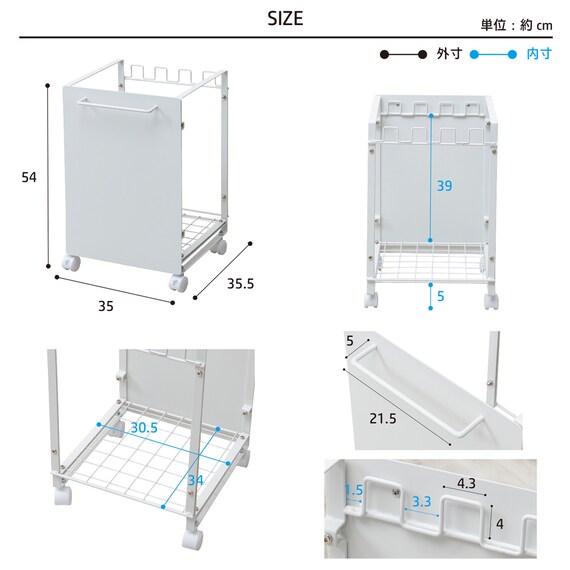 SIZE

単位：約 cm

外寸 内寸

54

35

35.5

39

5

30.5

34

5

21.5

1.5

3.3

4.3

4