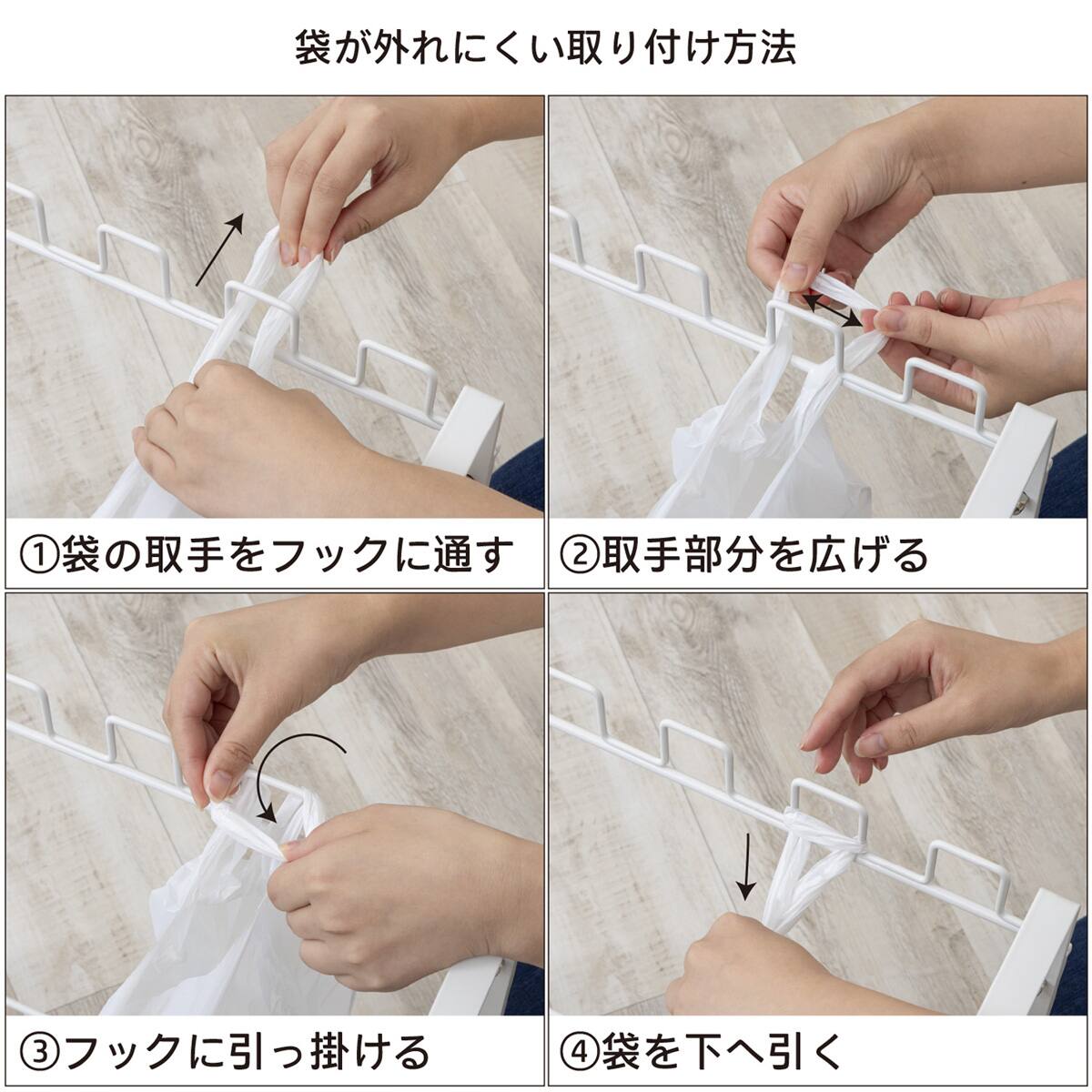 袋が外れにくい取り付け方法

①袋の取手をフックに通す

②取手部分を広げる

③フックに引っ掛ける

④袋を下へ引く