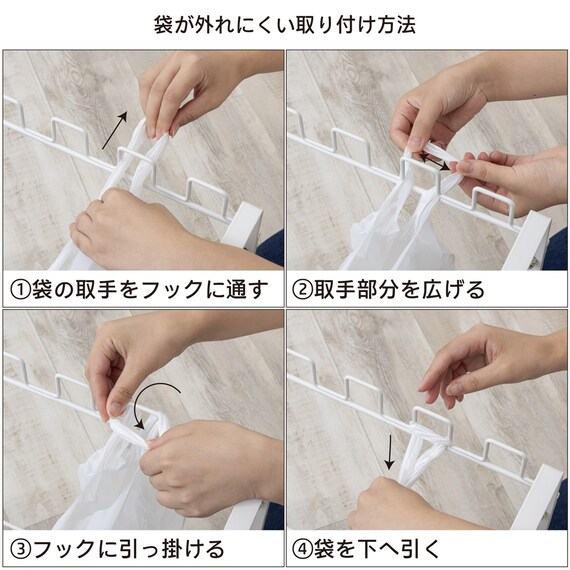 袋が外れにくい取り付け方法

①袋の取手をフックに通す

②取手部分を広げる

③フックに引っ掛ける

④袋を下へ引く