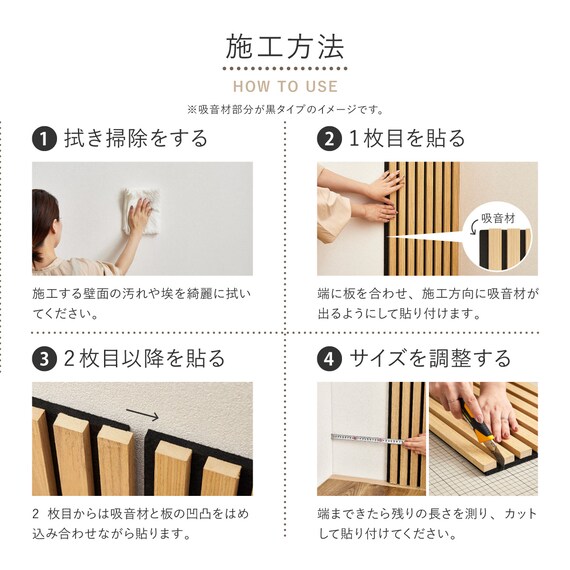 施工方法

HOW TO USE

※吸音材部分が黒タイプのイメージです。

1 拭き掃除をする

施工する壁面の汚れや埃を綺麗に拭いてください。

2 1枚目を貼る

吸音材

端に板を合わせ、施工方向に吸音材が出るようにして貼り付けます。

3 2枚目以降を貼る

2 枚目からは吸音材と板の凹凸をはめ込み合わせながら貼ります。

4 サイズを調整する

端まできたら残りの長さを測り、カットして貼り付けてください。