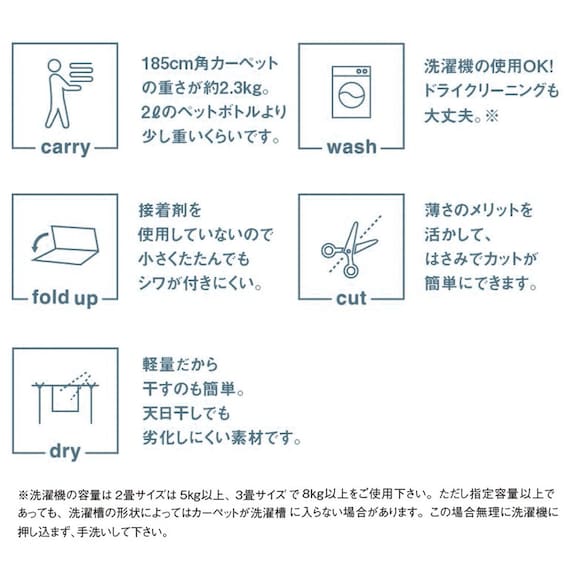 carry

185cm角カーペットの重さが約2.3kg。2ℓのペットボトルより少し重いくらいです。

wash

洗濯機の使用OK! ドライクリーニングも大丈夫。※

fold up

接着剤を使用していないので小さくたたんでもシワが付きにくい。

cut

薄さのメリットを活かして、はさみでカットが簡単にできます。

dry

軽量だから干すのも簡単。天日干しでも劣化しにくい素材です。

※洗濯機の容量は 2畳サイズは 5kg以上、3畳サイズ で 8kg以上をご使用下さい。ただし指定容量以上であっても、洗濯槽の形状によってはカーペットが洗濯槽 に入らない場合があります。この場合無理に洗濯機に押し込まず、手洗いして下さい。